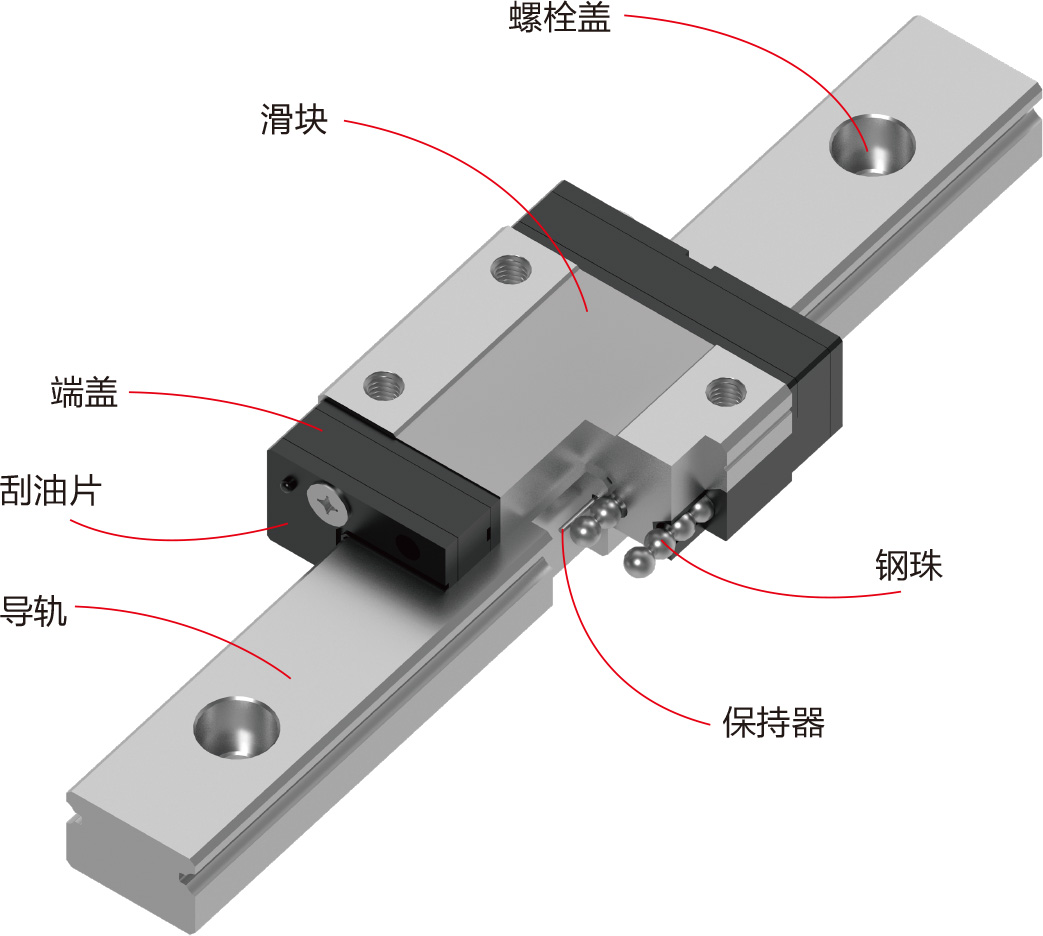 螺栓盖

滑块

端盖

刮油片

导轨

钢珠

保持器